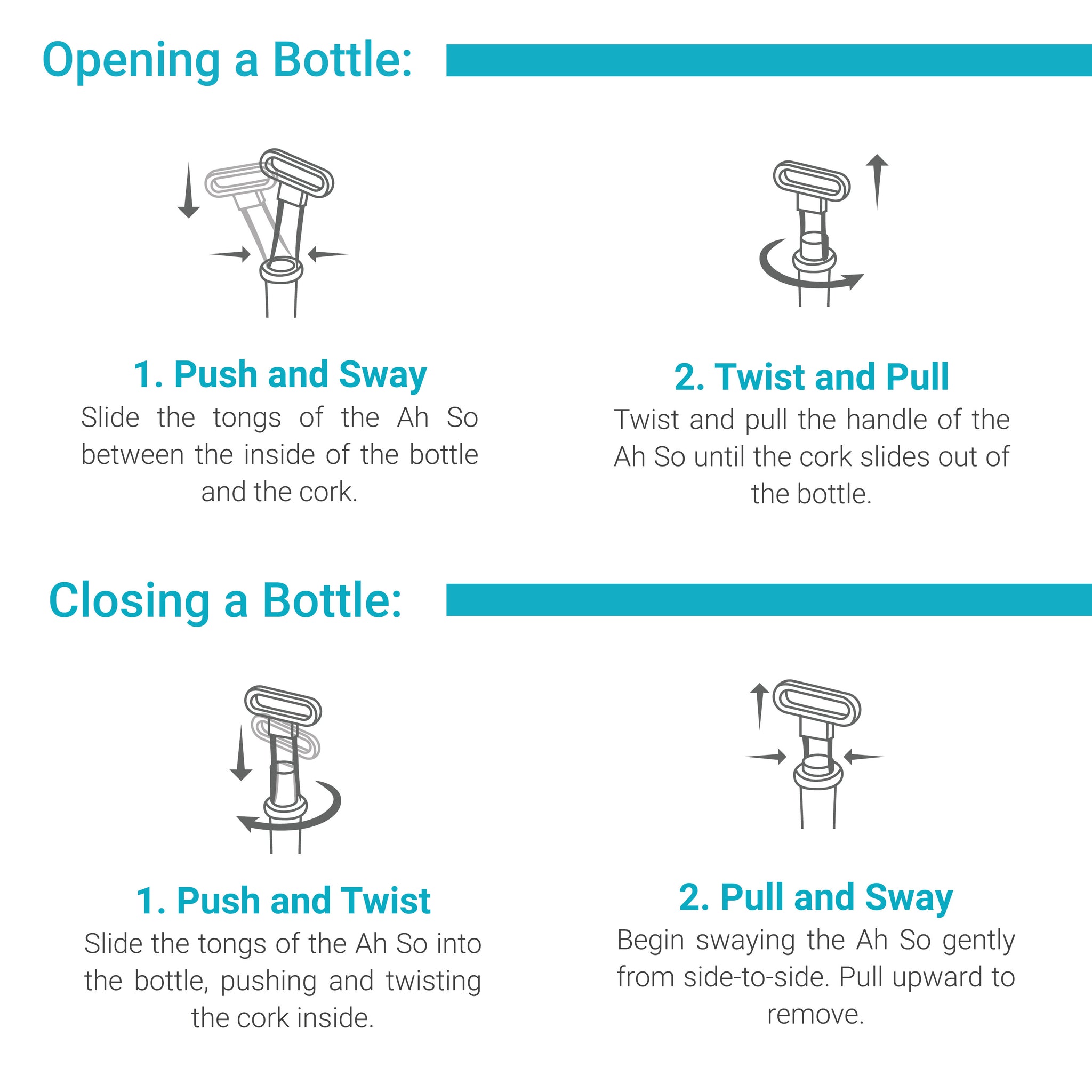 Opening a Bottle:

1. Push and Sway
Slide the tongs of the Ah So between the inside of the bottle and the cork.

2. Twist and Pull
Twist and pull the handle of the Ah So until the cork slides out of the bottle.

Closing a Bottle:

1. Push and Twist
Slide the tongs of the Ah So into the bottle, pushing and twisting the cork inside.

2. Pull and Sway
Begin swaying the Ah So gently from side-to-side. Pull upward to remove.